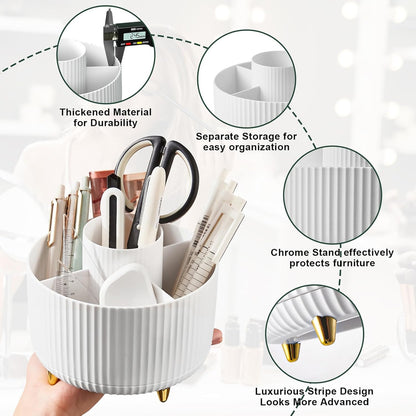 Thickened Material for Durability

Separate Storage for easy organization

Chrome Stand effectively protects furniture

Luxurious Stripe Design Looks More Advanced