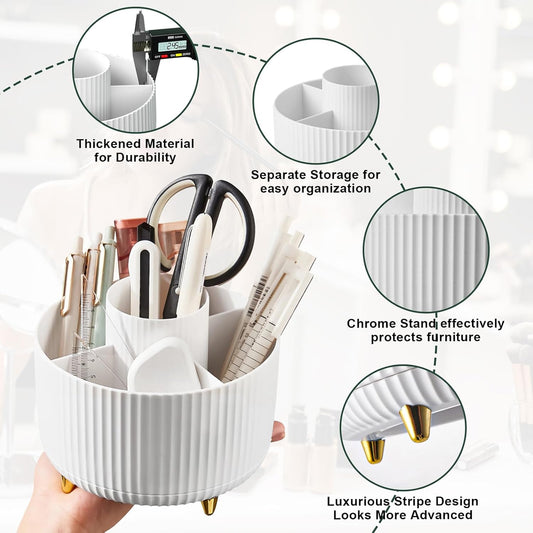 2.46

Thickened Material for Durability

Separate Storage for easy organization

Chrome Stand effectively protects furniture

Luxurious Stripe Design Looks More Advanced